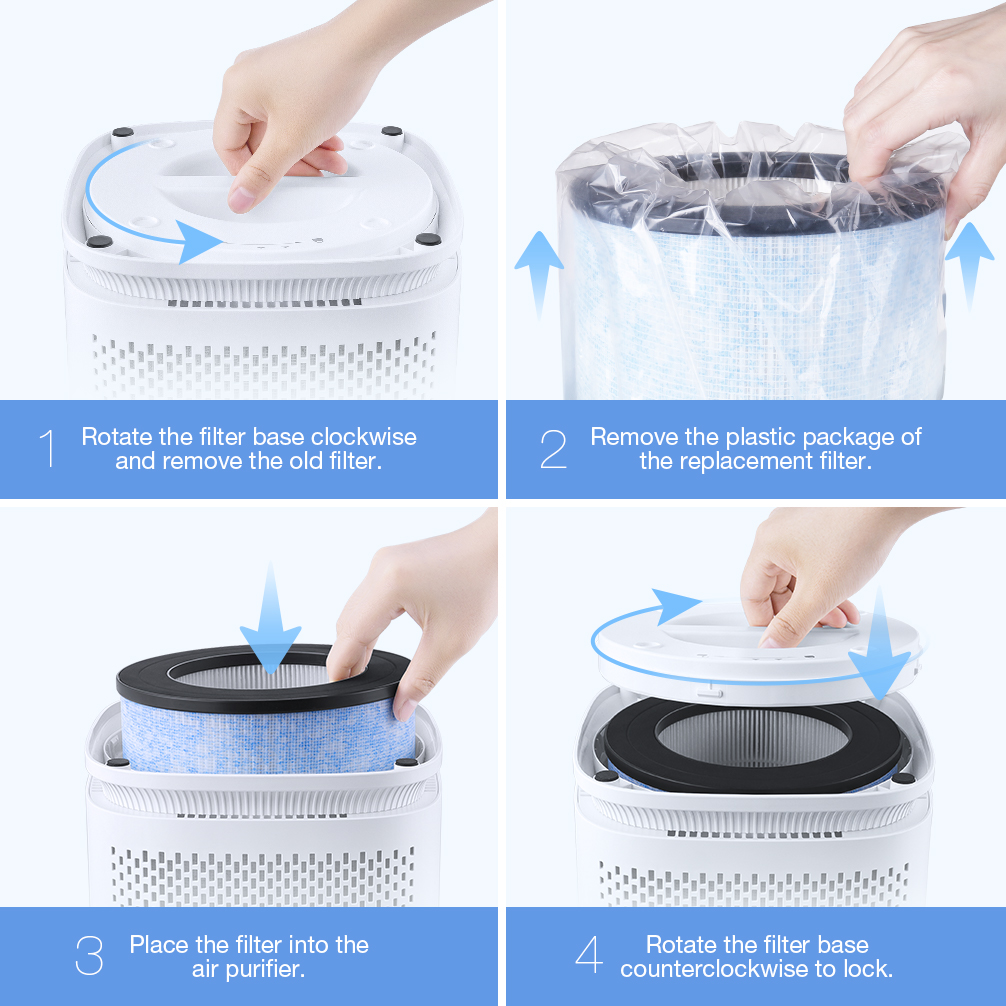 1 Rotate the filter base clockwise and remove the old filter.

2 Remove the plastic package of the replacement filter.

3 Place the filter into the air purifier.

4 Rotate the filter base counterclockwise to lock.