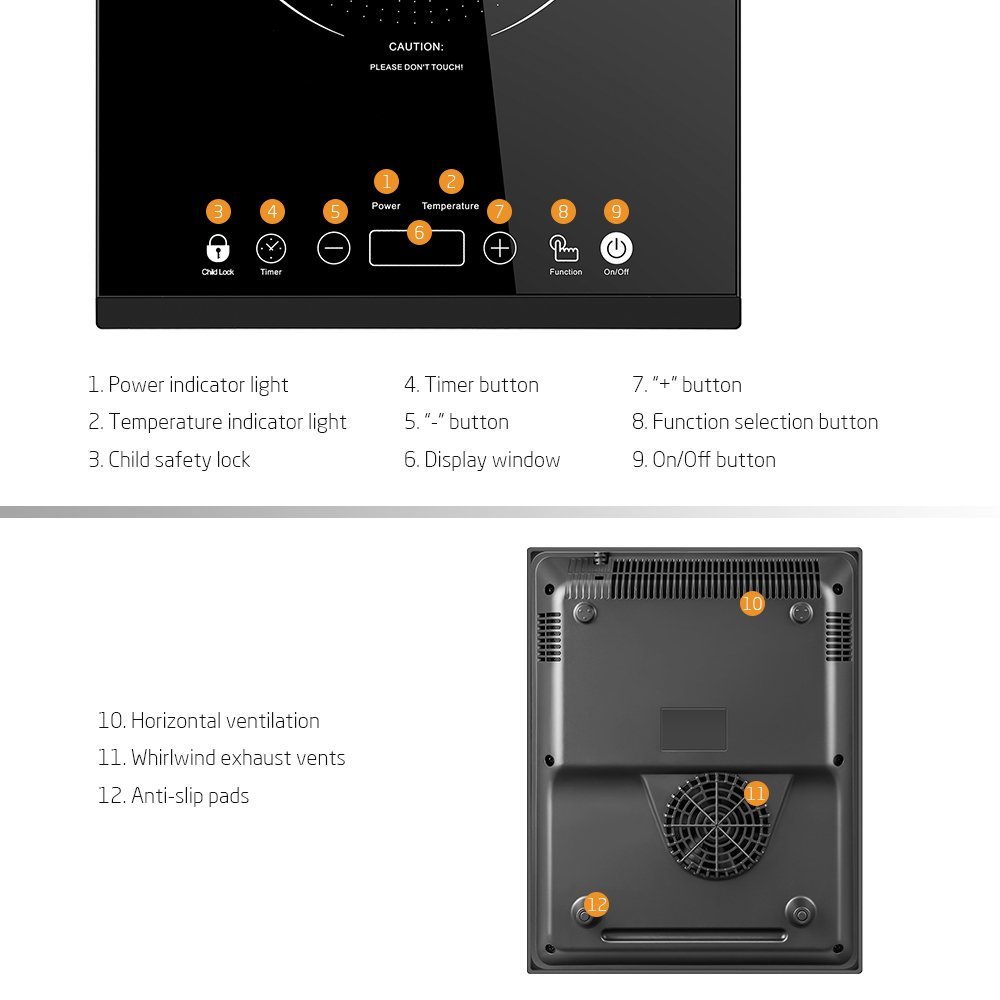 CAUTION:
PLEASE DON'T TOUCH!

1
Power
2
Temperature
3
Child Lock
4
Timer
5
6
7
8
Function
9
On/Off

1. Power indicator light
2. Temperature indicator light
3. Child safety lock

4. Timer button
5. "-" button
6. Display window

7. "+" button
8. Function selection button
9. On/Off button

10
11
12

10. Horizontal ventilation
11. Whirlwind exhaust vents
12. Anti-slip pads