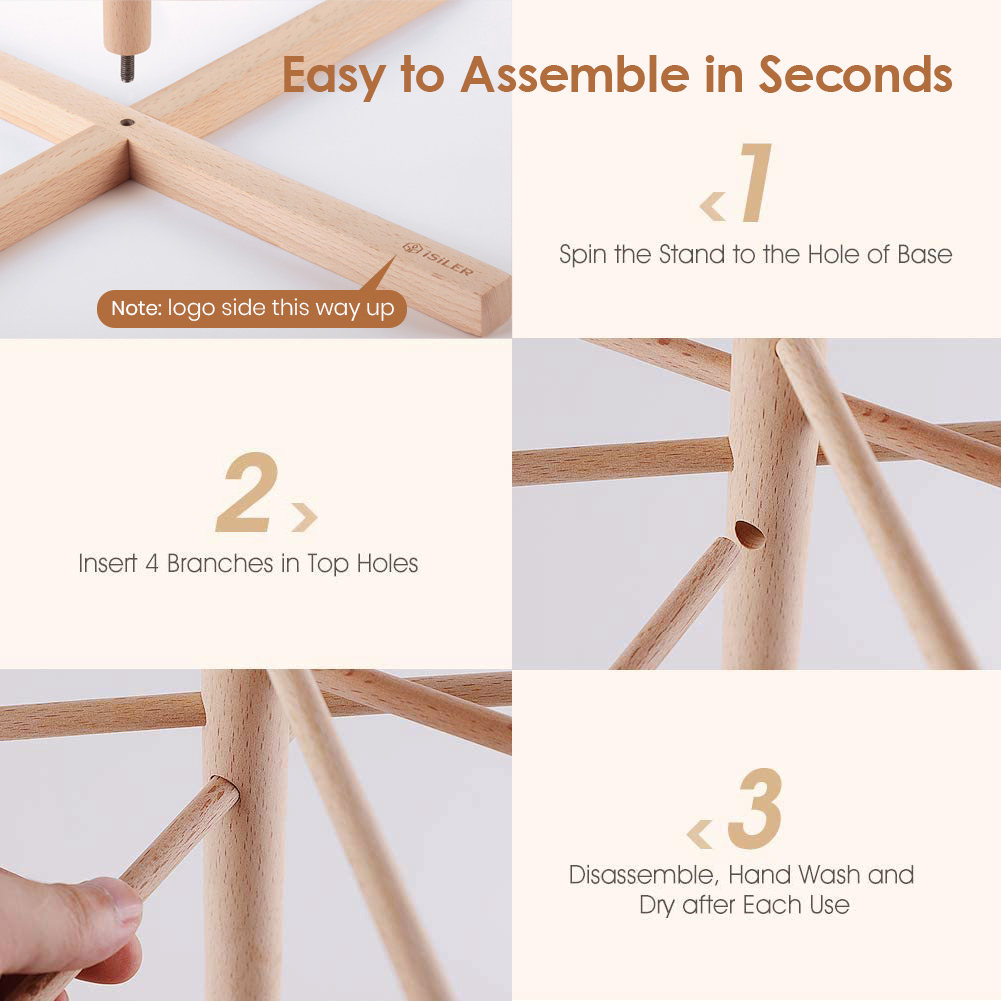 Easy to Assemble in Seconds

iSiLER

Note: logo side this way up

1

Spin the Stand to the Hole of Base

2

Insert 4 Branches in Top Holes

3

Disassemble, Hand Wash and Dry after Each Use