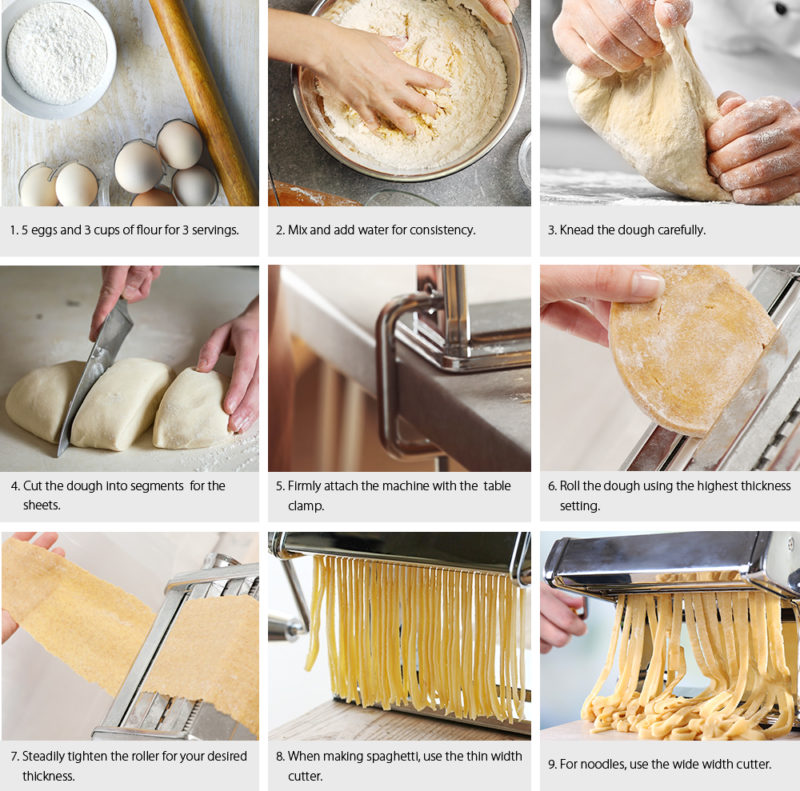 1. 5 eggs and 3 cups of flour for 3 servings.

2. Mix and add water for consistency.

3. Knead the dough carefully.

4. Cut the dough into segments for the sheets.

5. Firmly attach the machine with the table clamp.

6. Roll the dough using the highest thickness setting.

7. Steadily tighten the roller for your desired thickness.

8. When making spaghetti, use the thin width cutter.

9. For noodles, use the wide width cutter.